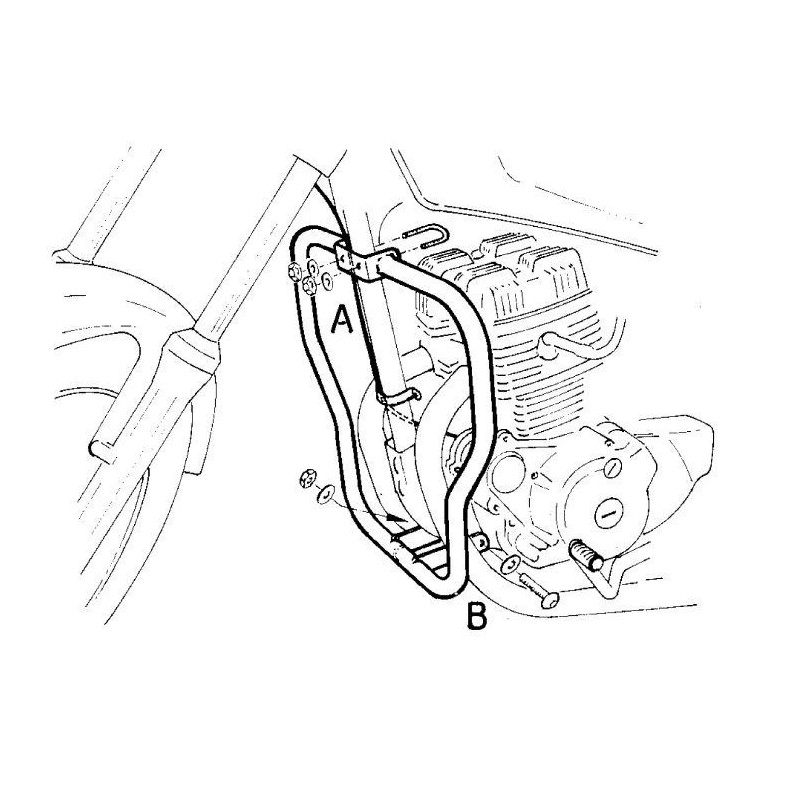 A

B